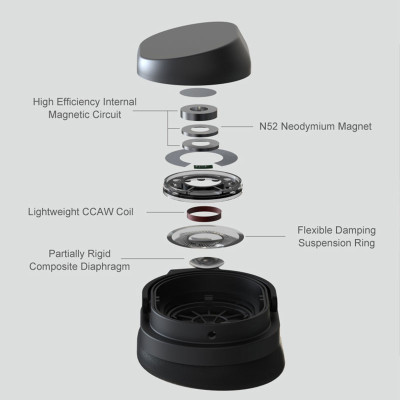 High Efficiency Internal Magnetic Circuit

N52 Neodymium Magnet

Lightweight CCAW Coil

Flexible Damping Suspension Ring

Partially Rigid Composite Diaphragm